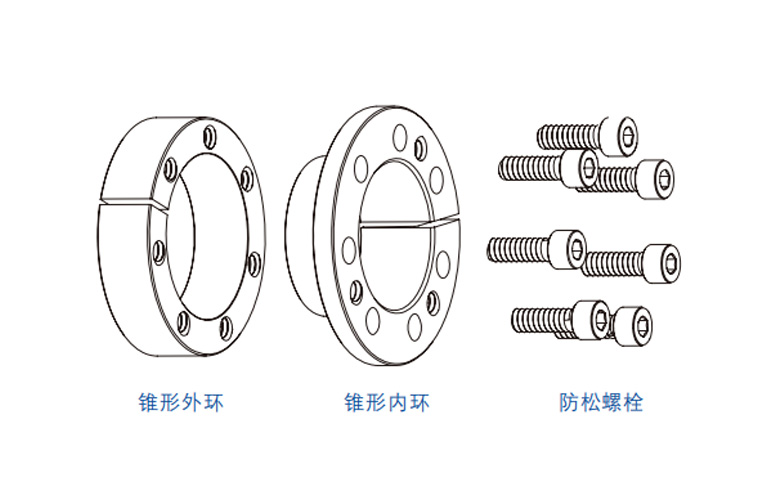 锥形外环

锥形内环

防松螺栓