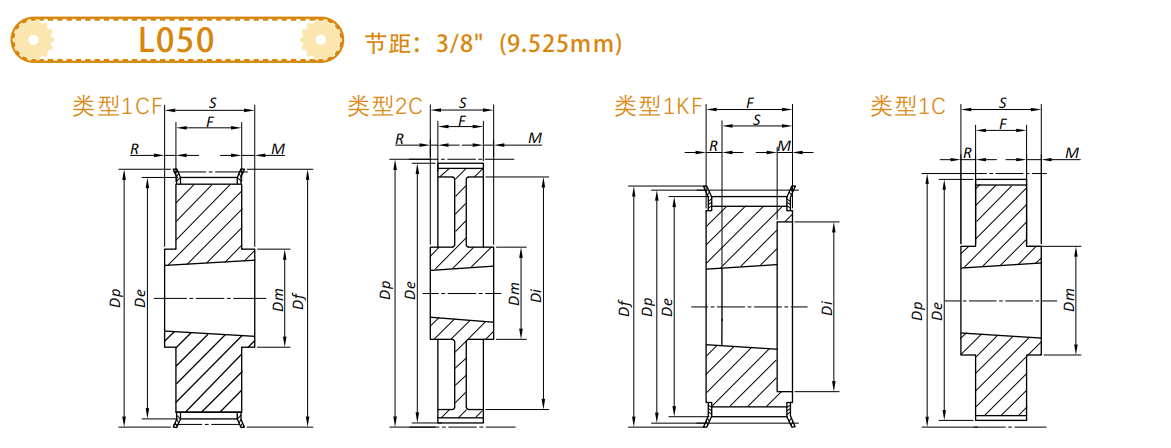 L050

节距：3/8" (9.525mm)

类型1CF

S
F
R
M
Dp
De
Dm
Df

类型2C

S
F
R
M
Dp
De
Dm
Di

类型1KF

F
S
R
M
Df
Dp
De
Di

类型1C

S
F
R
M
Dp
De
Dm